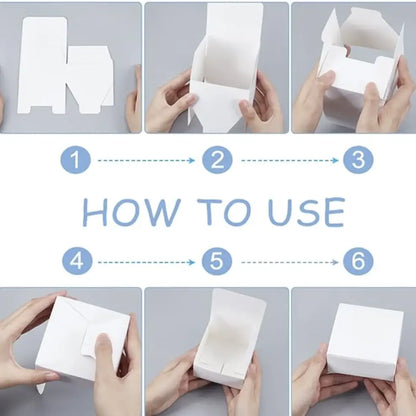 1
2
3

HOW TO USE

4
5
6