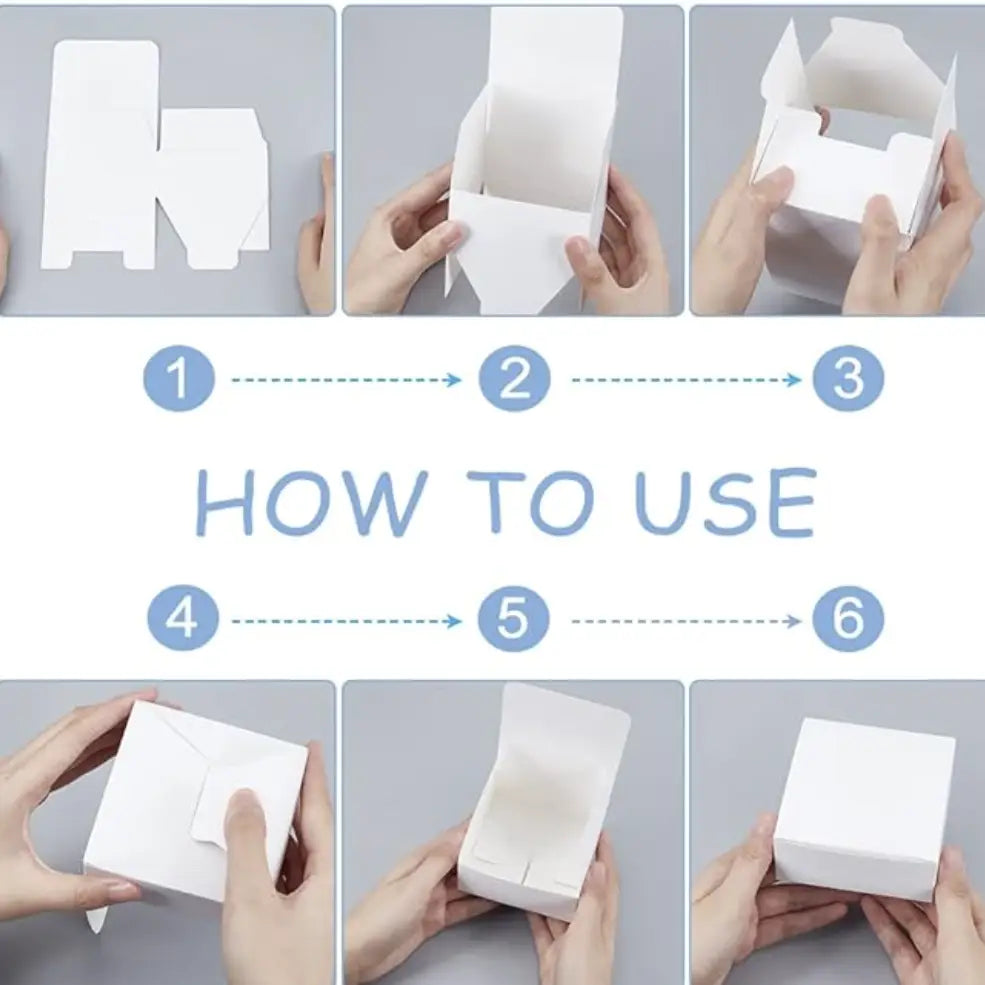 1 2 3

HOW TO USE

4 5 6